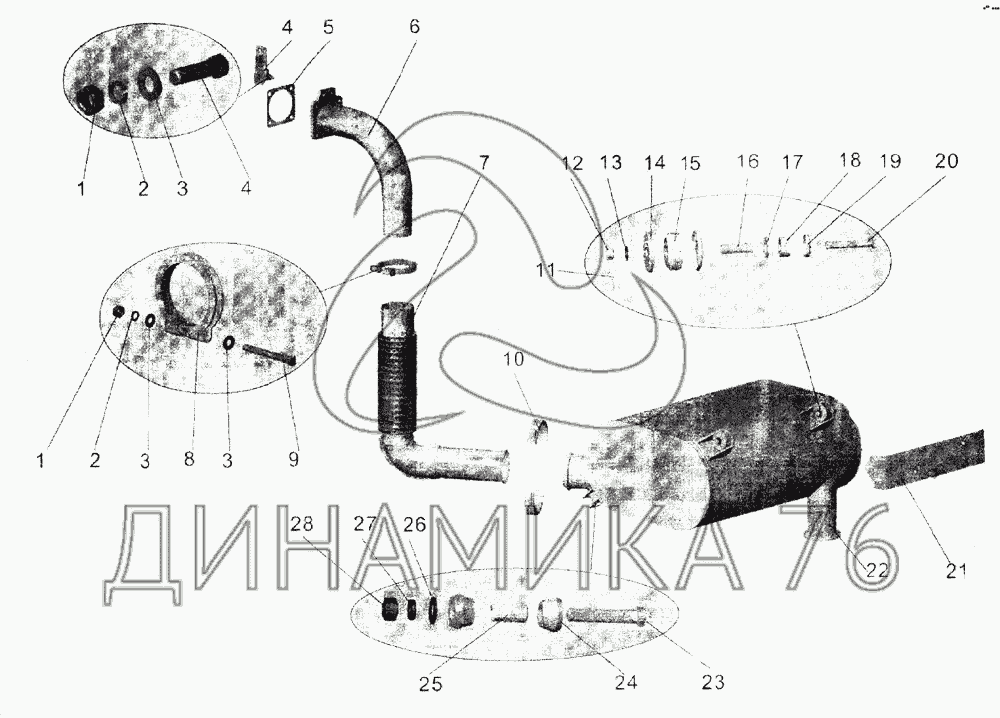 4
5
6
1
2
3
4
7
12
13
14
15
16
17
18
19
20
11
1
2
3
8
3
9
10
ДИНАМИКА 76
28
27
26
22
21
25
24
23